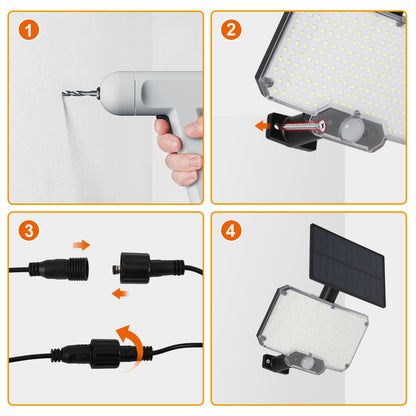 1

2

3

4