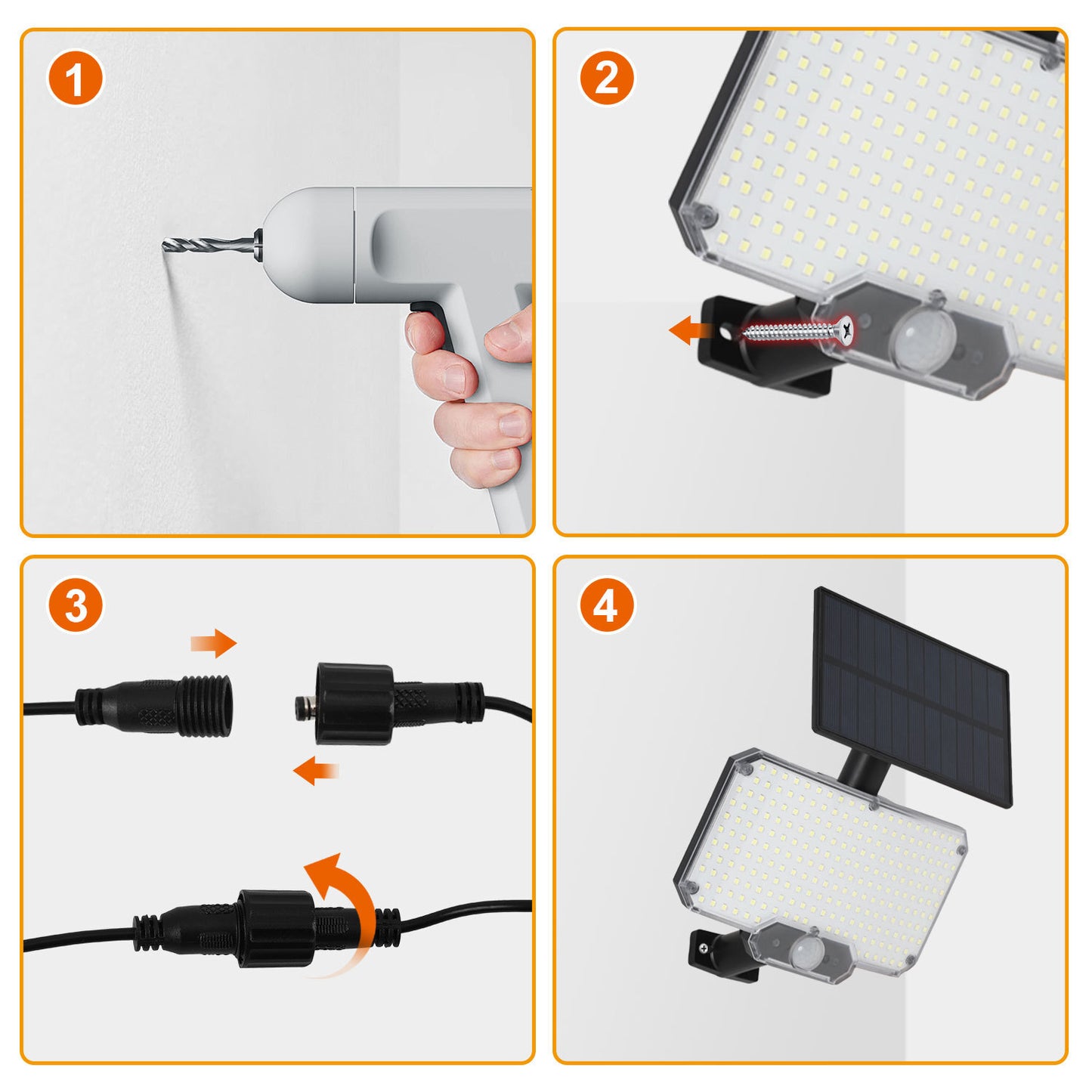 1

2

3

4