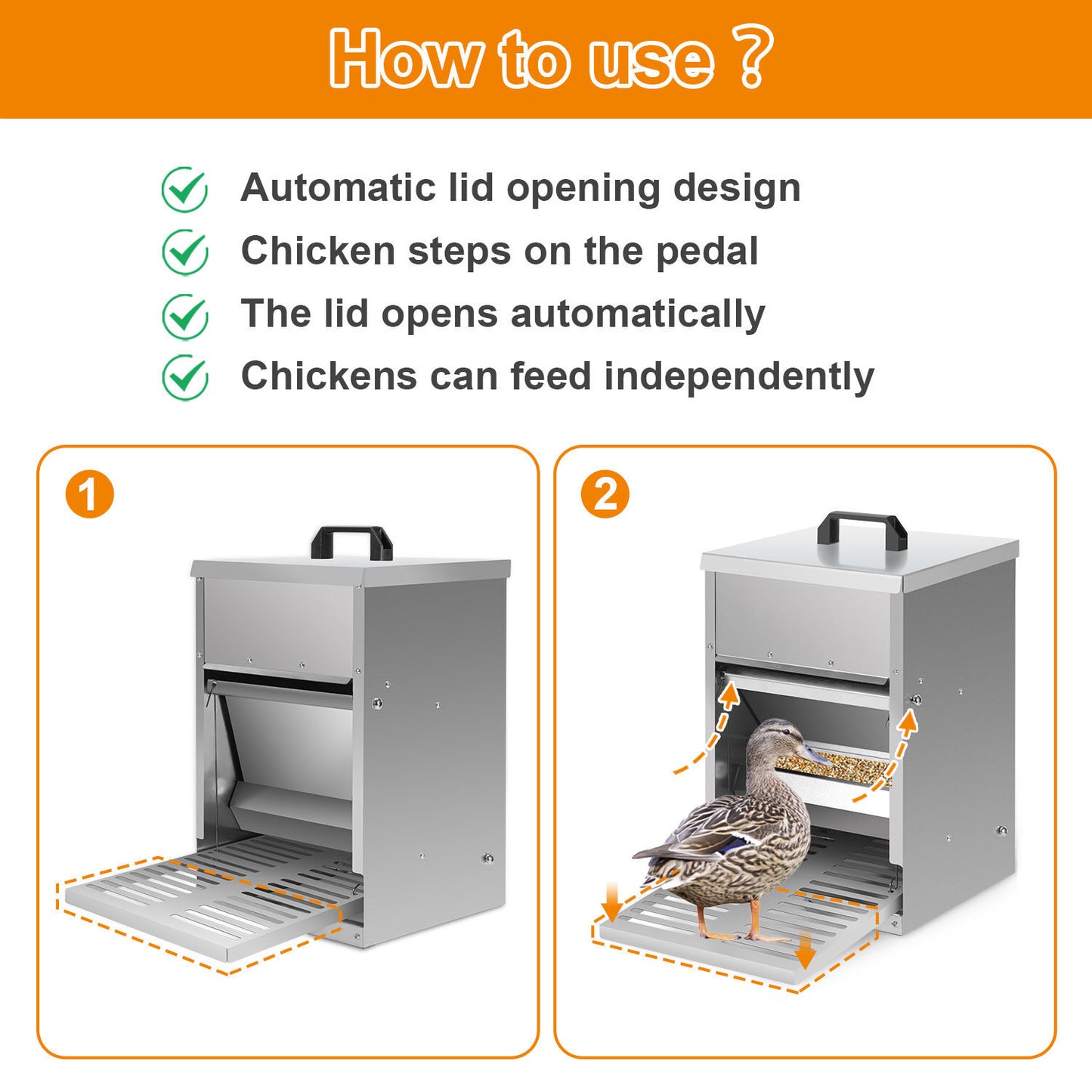 How to use ?

Automatic lid opening design
Chicken steps on the pedal
The lid opens automatically
Chickens can feed independently

1

2